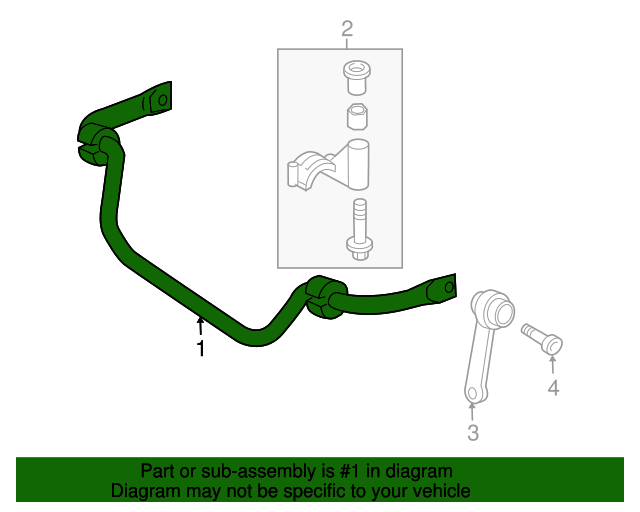 2

1

4

3

Part or sub-assembly is #1 in diagram
Diagram may not be specific to your vehicle