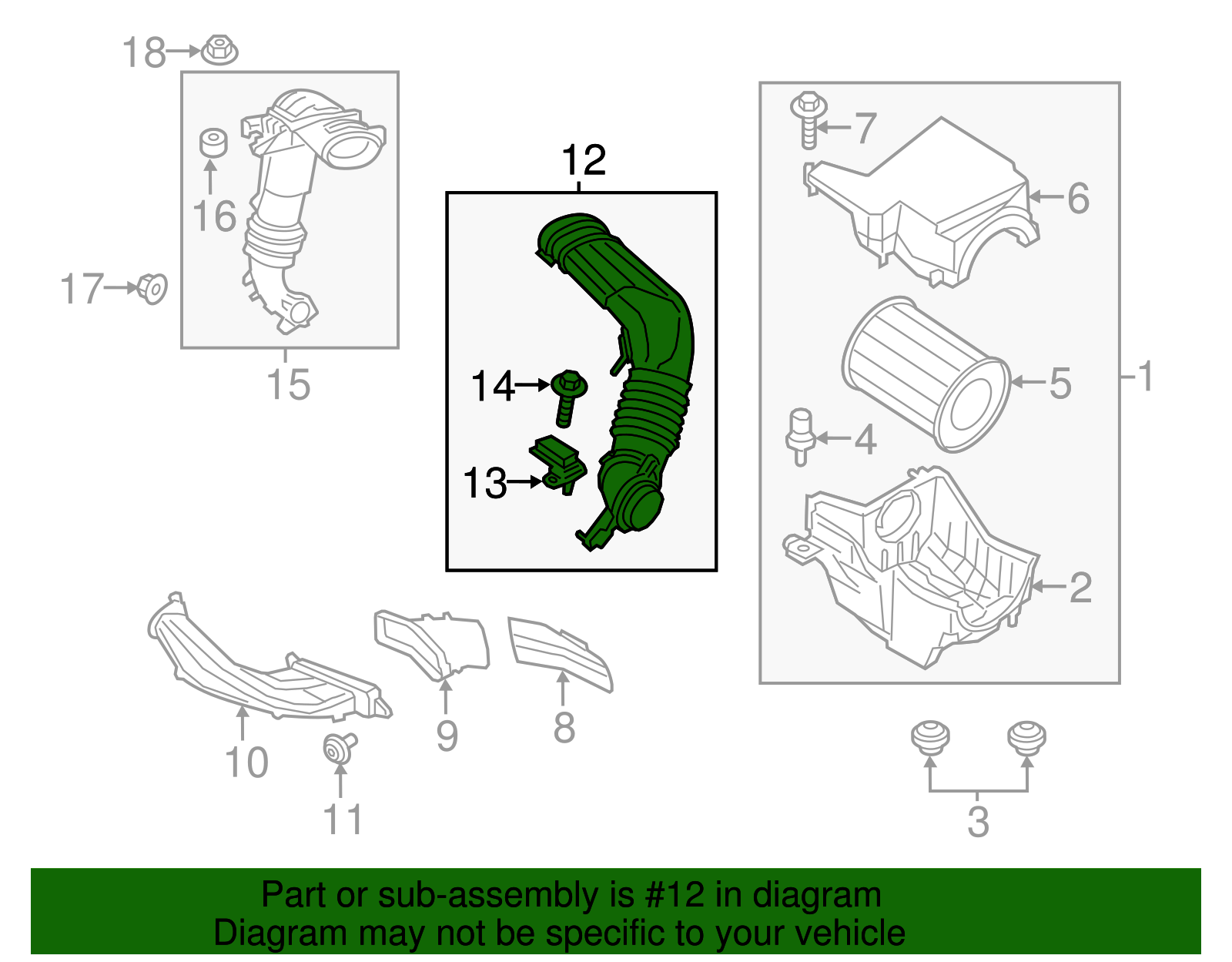 18
16
17
15
12
14
13
7
6
5
1
4
2
10
11
9
8
3

Part or sub-assembly is #12 in diagram
Diagram may not be specific to your vehicle