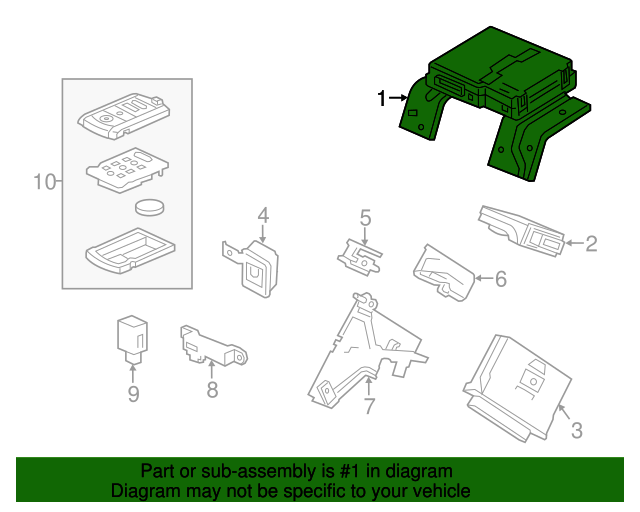 1
10
4
5
2
6
9
8
7
3

Part or sub-assembly is #1 in diagram
Diagram may not be specific to your vehicle