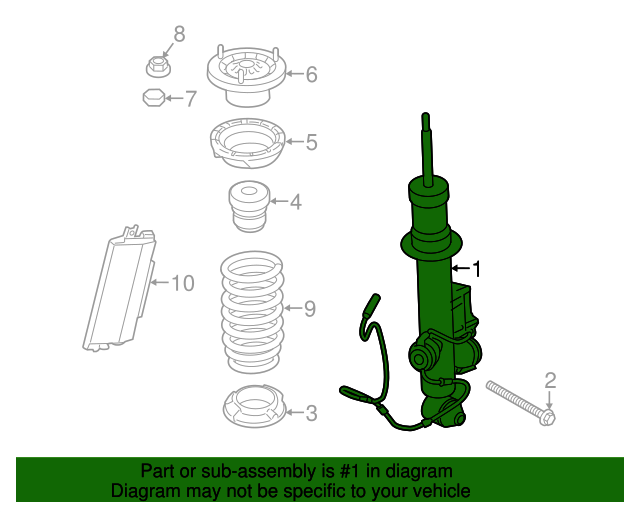 8
6
7
5
4
1
10
9
2
3

Part or sub-assembly is #1 in diagram
Diagram may not be specific to your vehicle