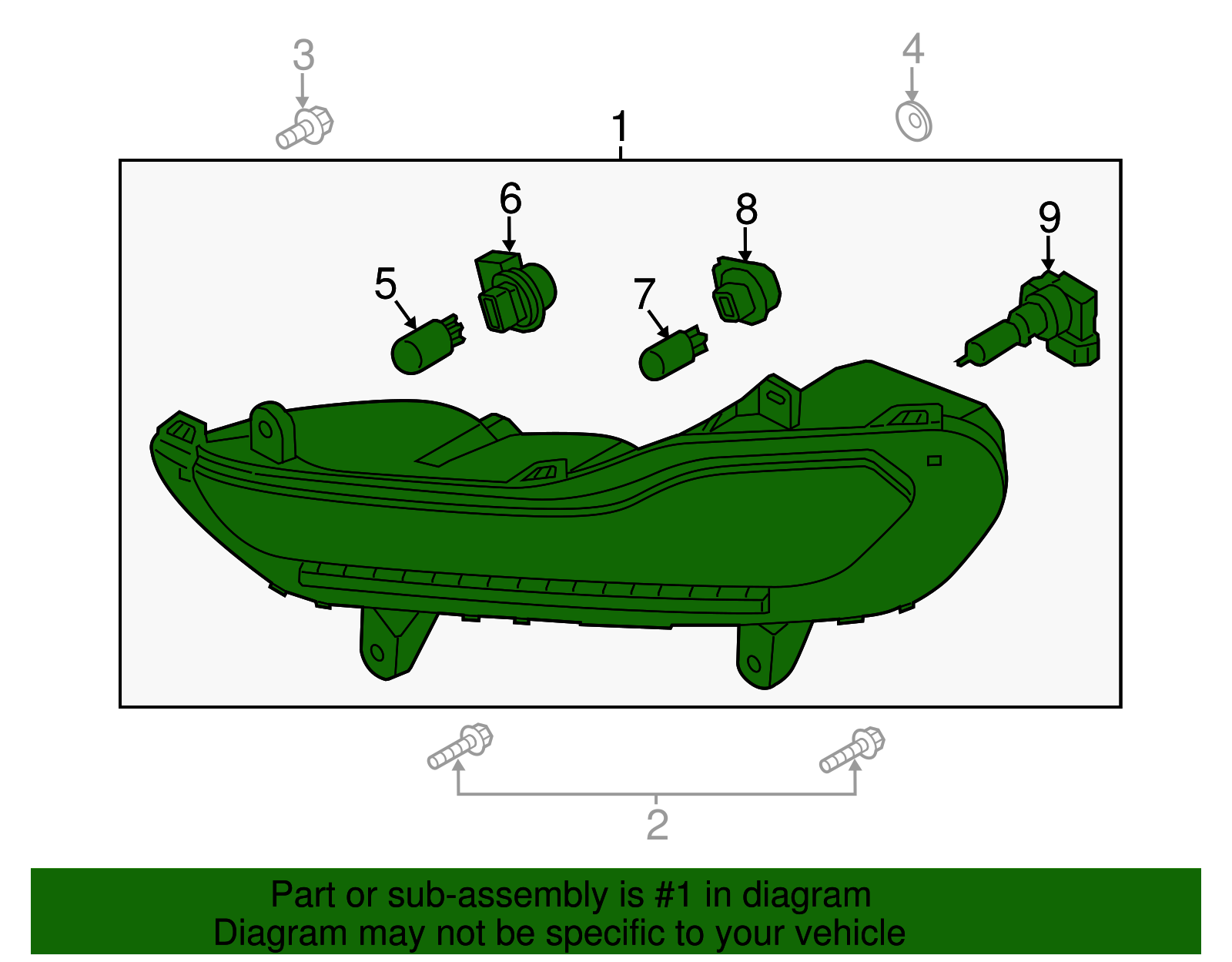 3
4
1
6
8
9
5
7
2

Part or sub-assembly is #1 in diagram
Diagram may not be specific to your vehicle