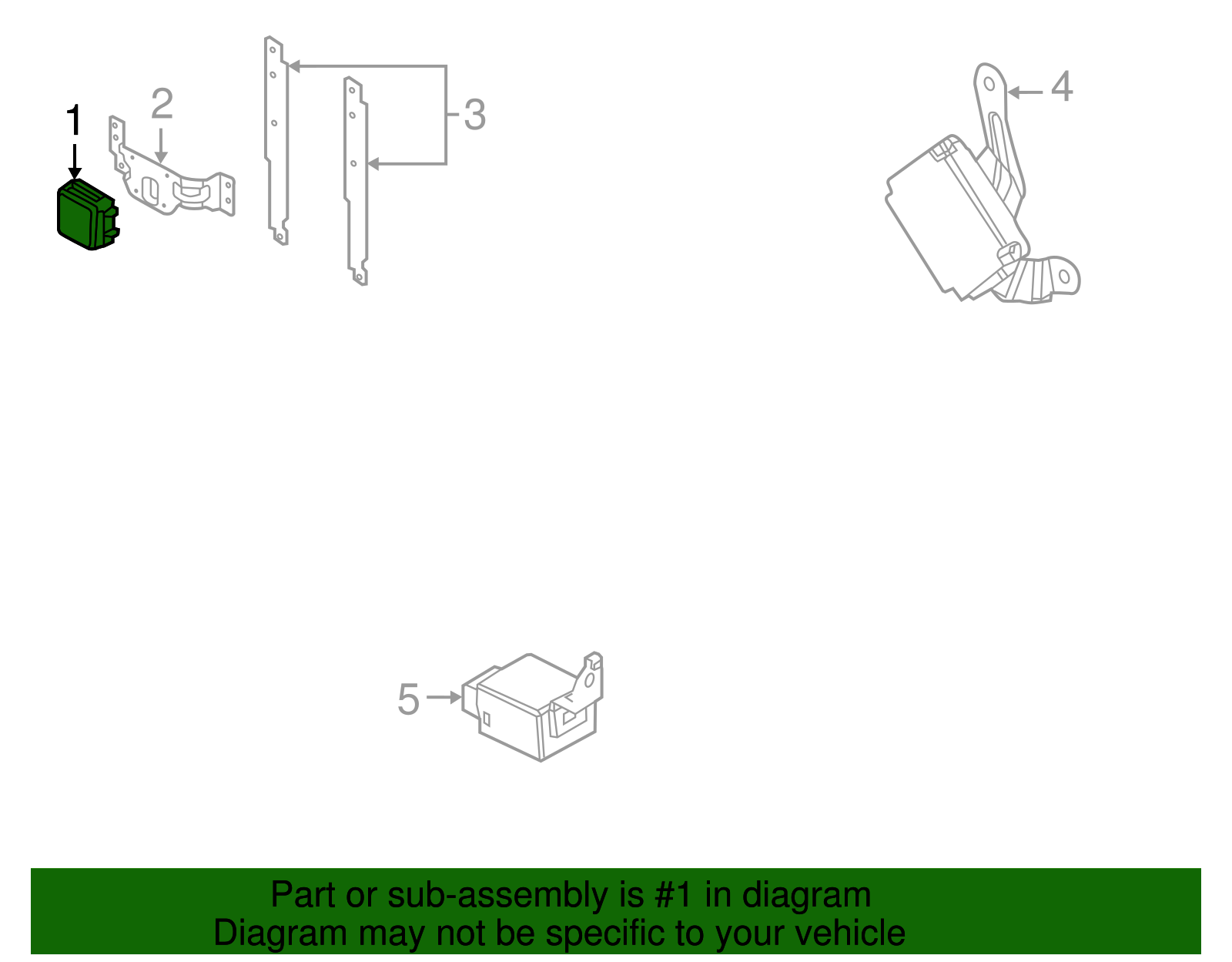 1
2
3
4
5
Part or sub-assembly is #1 in diagram
Diagram may not be specific to your vehicle