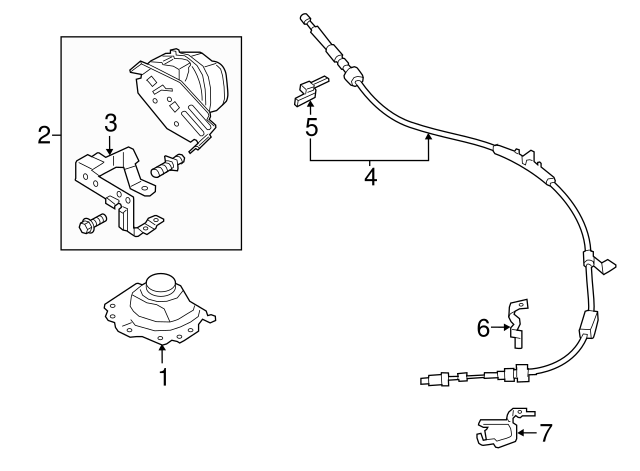 2
3
5
4
1
6
7