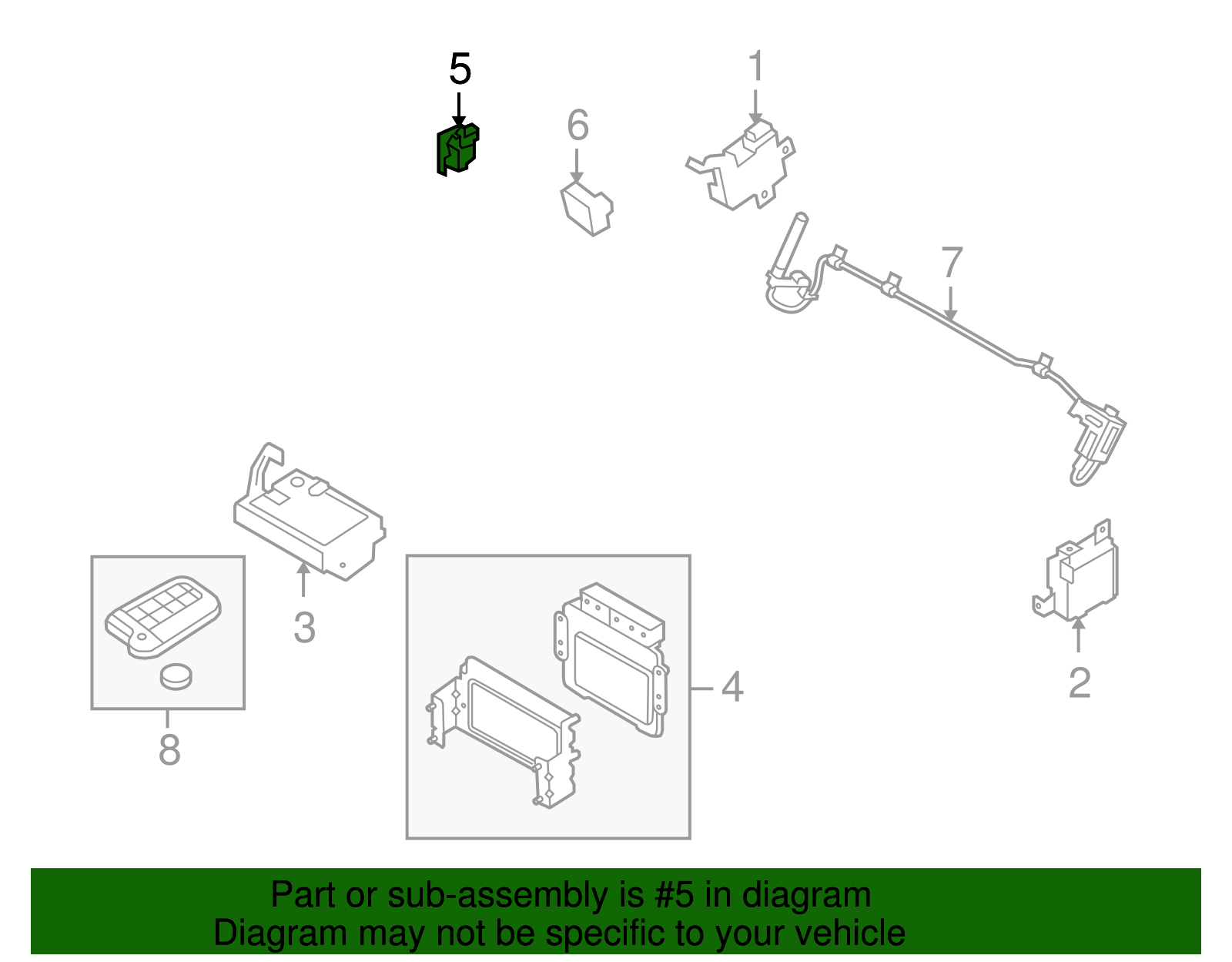 5
6
1
7
3
8
4
2

Part or sub-assembly is #5 in diagram
Diagram may not be specific to your vehicle