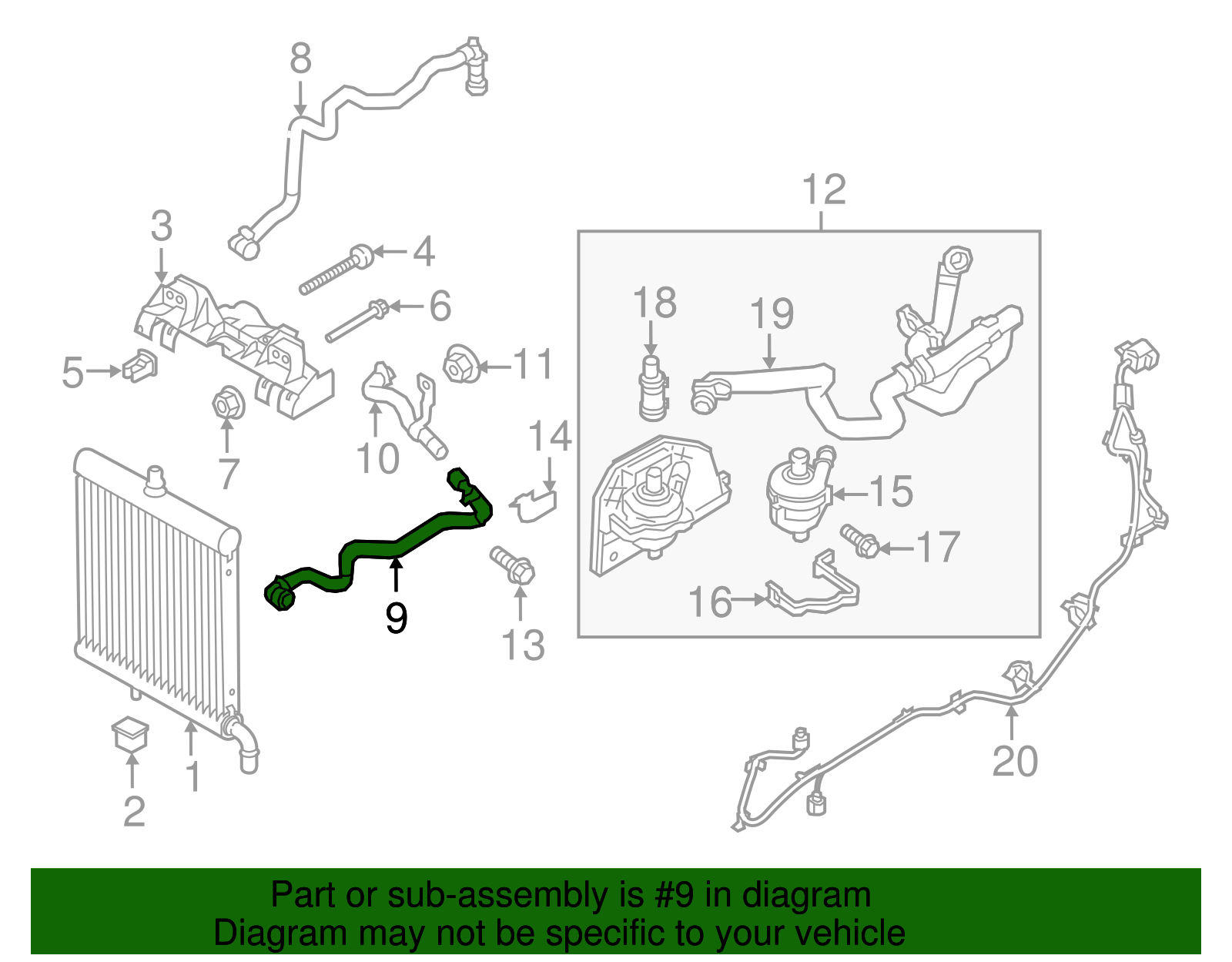 8
3
4
6
5
11
7
10
14
12
18
19
15
17
16
9
13
1
2
20

Part or sub-assembly is #9 in diagram
Diagram may not be specific to your vehicle