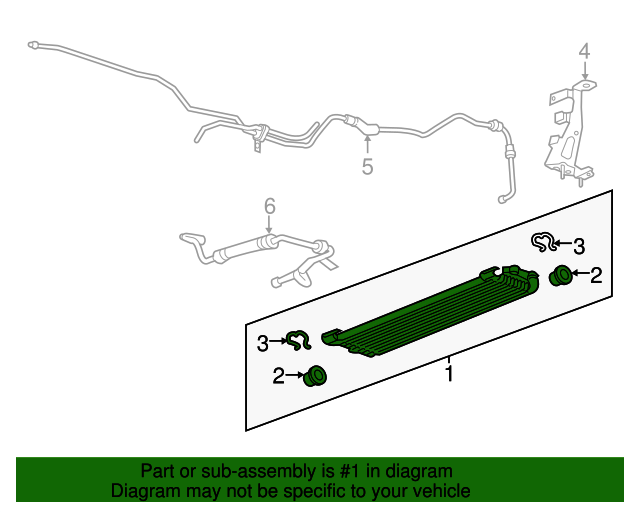 4
5
6
3
2
3
2
1
Part or sub-assembly is #1 in diagram
Diagram may not be specific to your vehicle