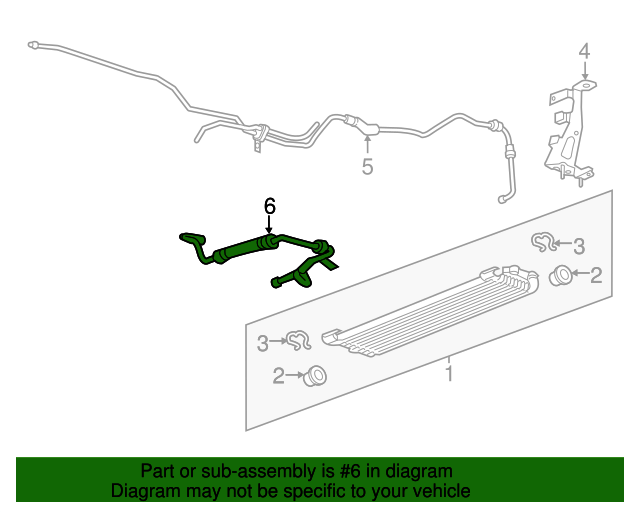 4

5

6

3

2

3

2

1

Part or sub-assembly is #6 in diagram
Diagram may not be specific to your vehicle