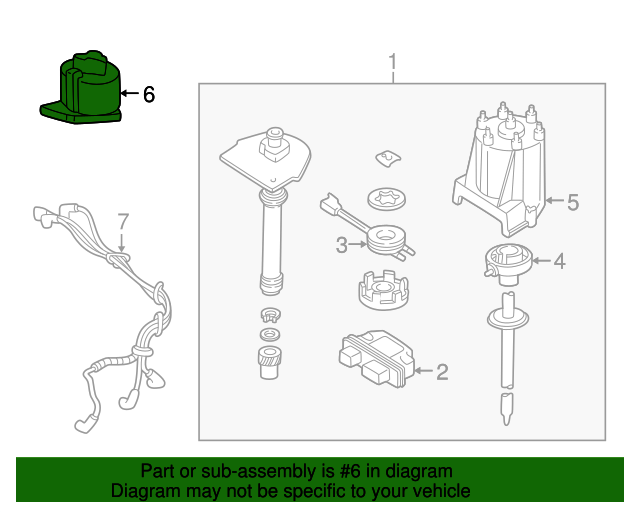 6

1

7

3

5

4

2

Part or sub-assembly is #6 in diagram
Diagram may not be specific to your vehicle