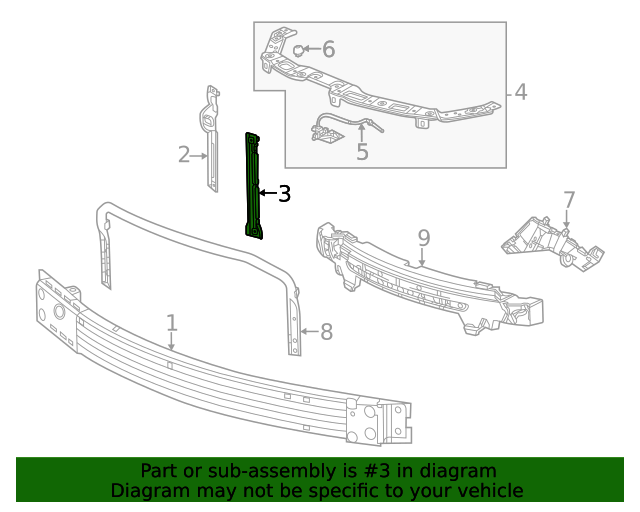 6
4
5
2
3
7
9
1
8

Part or sub-assembly is #3 in diagram
Diagram may not be specific to your vehicle