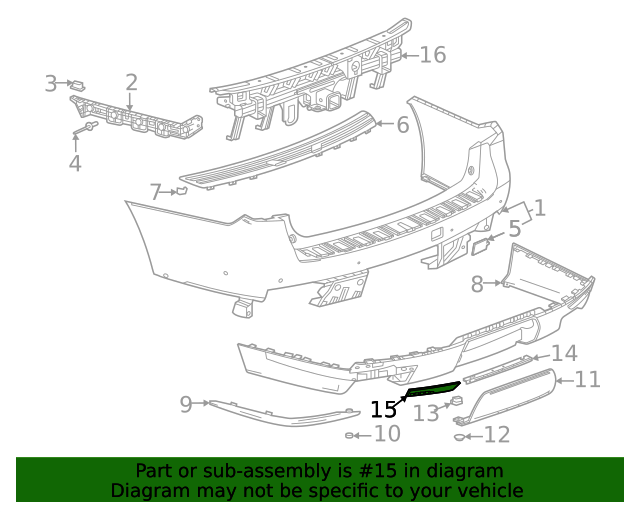 3
2
16
4
6
7
1
5
8
14
11
9
15
13
10
12

Part or sub-assembly is #15 in diagram
Diagram may not be specific to your vehicle