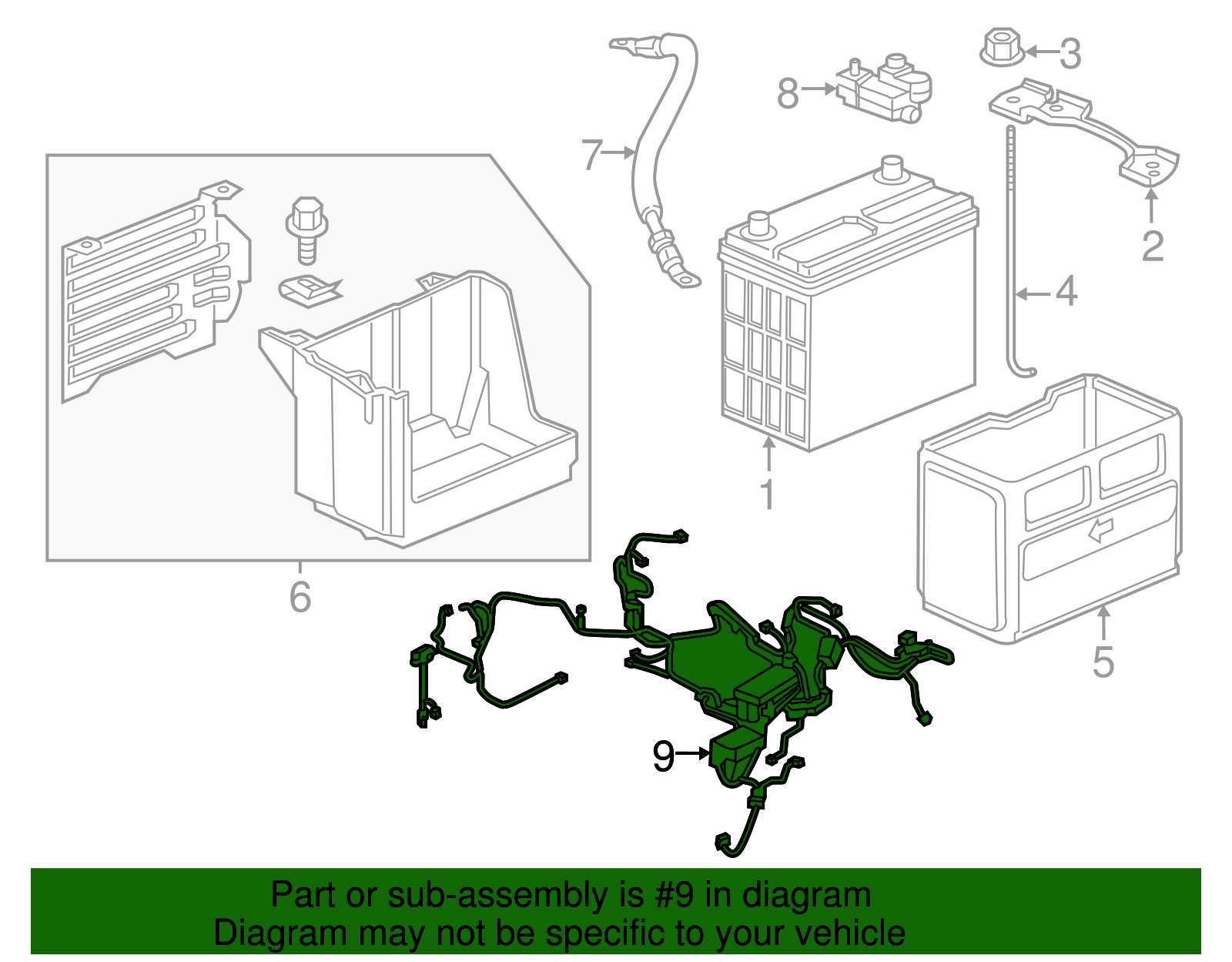 3
8
7
2
4
1
6
5
9

Part or sub-assembly is #9 in diagram
Diagram may not be specific to your vehicle