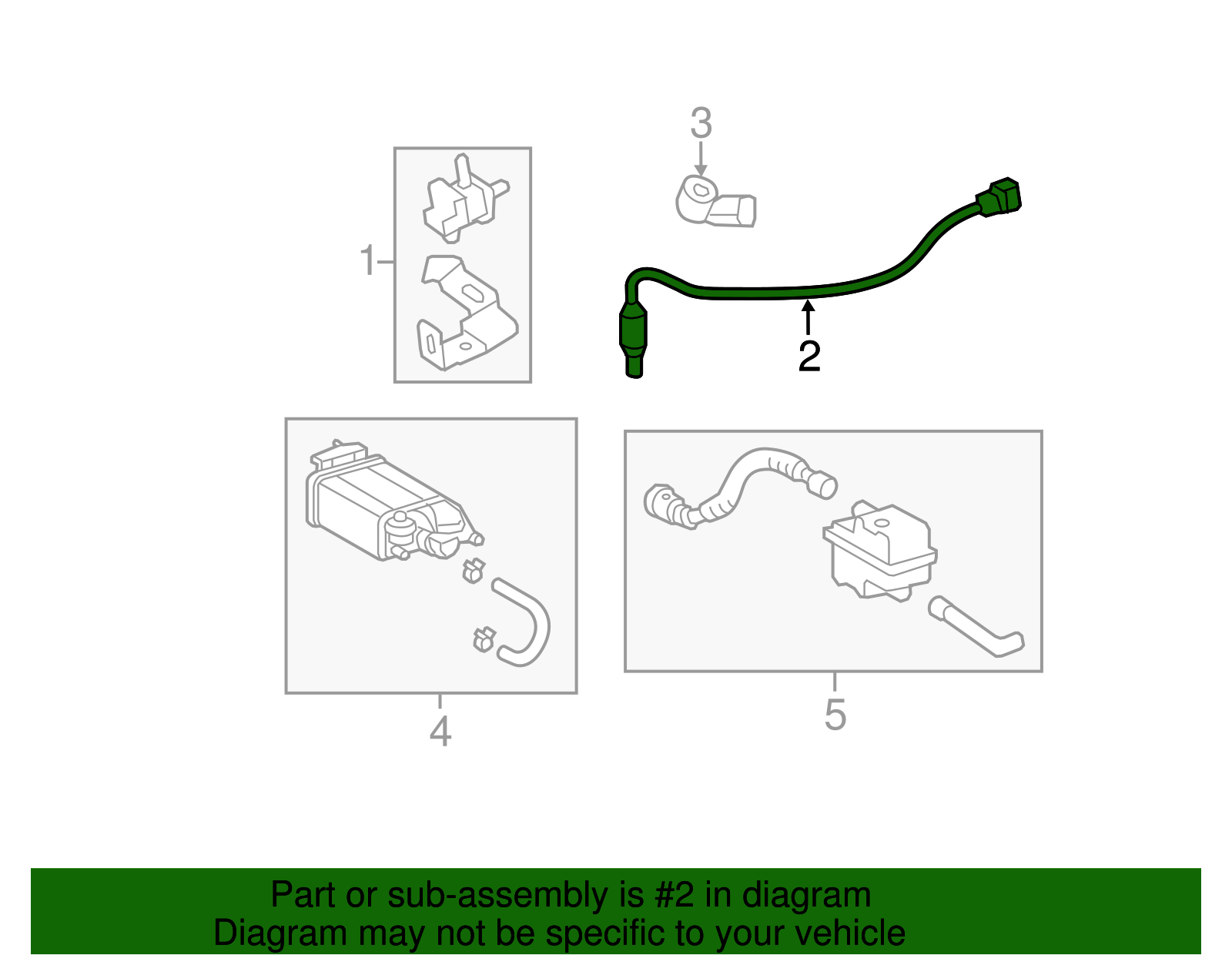 3

1

2

4

5

Part or sub-assembly is #2 in diagram
Diagram may not be specific to your vehicle