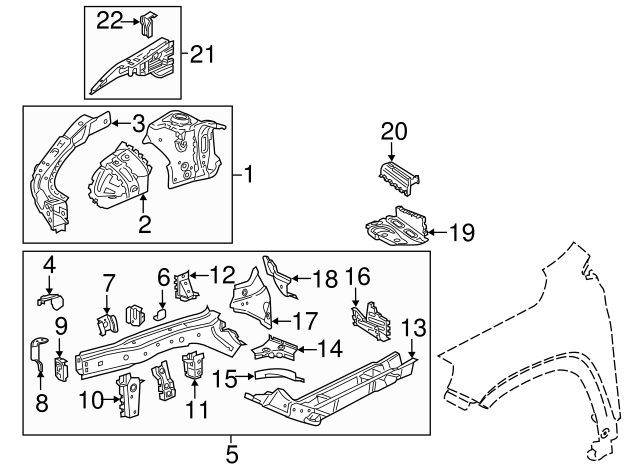 22
21
3
1
2
20
19
4
7
6
12
18
16
17
13
9
14
15
8
10
11
5