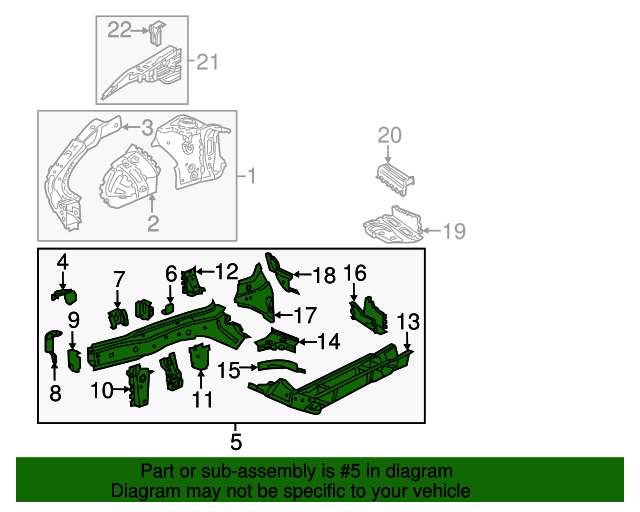 22
21
3
1
2
20
19
4
7
6
12
18
16
9
17
13
14
15
8
10
11
5

Part or sub-assembly is #5 in diagram
Diagram may not be specific to your vehicle