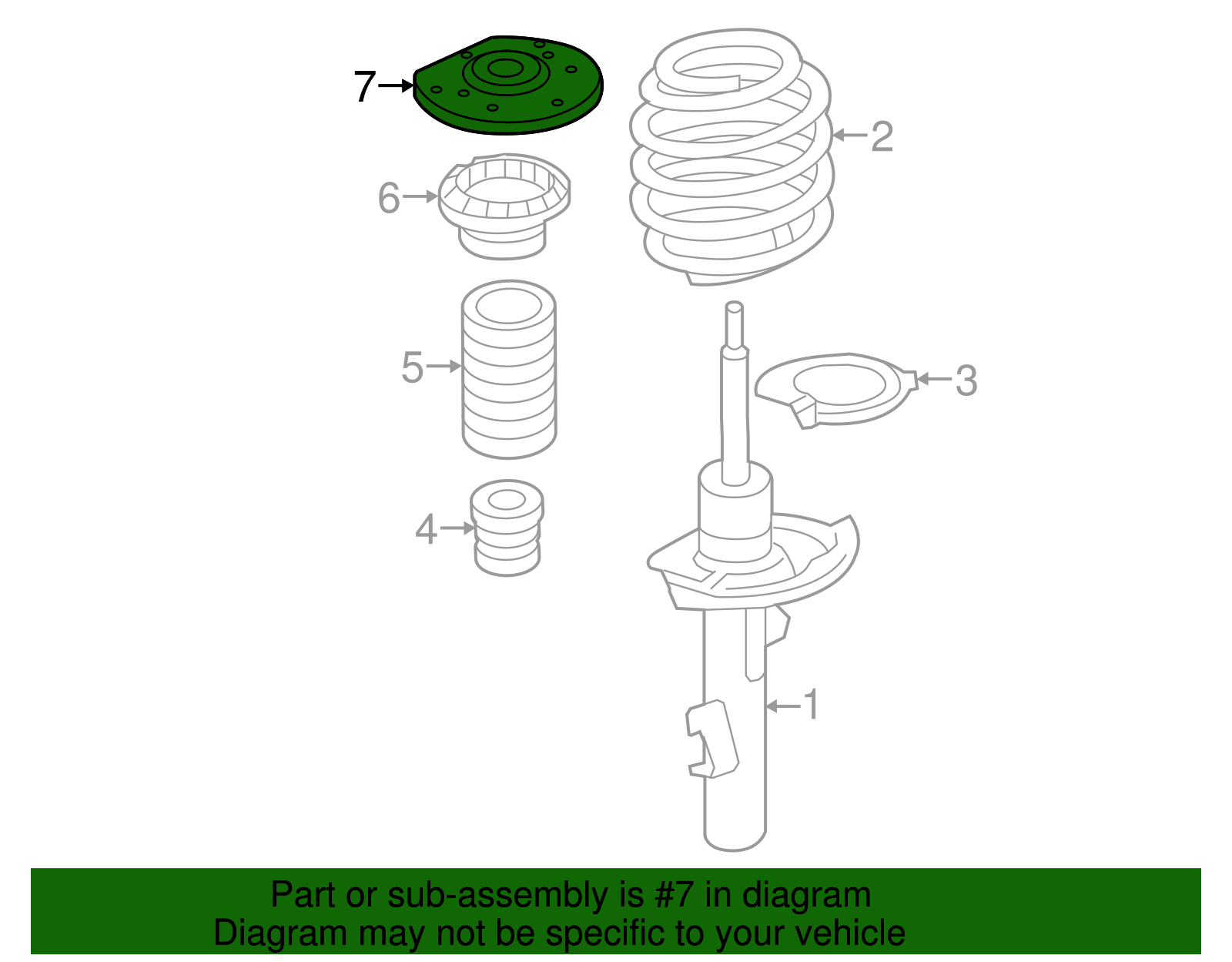 7
2
6
5
3
4
1

Part or sub-assembly is #7 in diagram
Diagram may not be specific to your vehicle