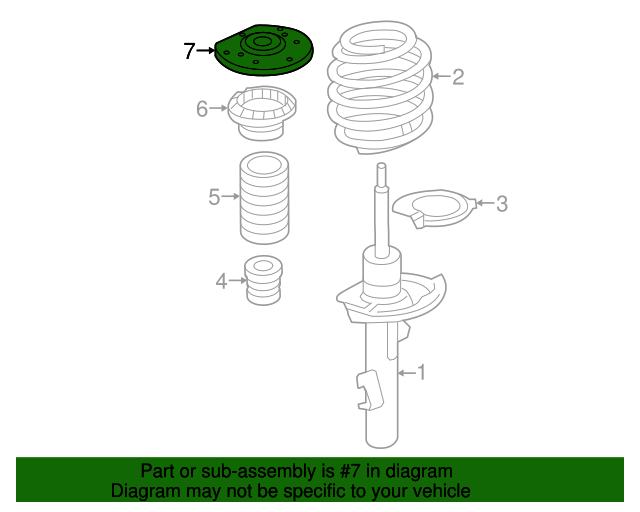 7
2
6
5
3
4
1

Part or sub-assembly is #7 in diagram
Diagram may not be specific to your vehicle