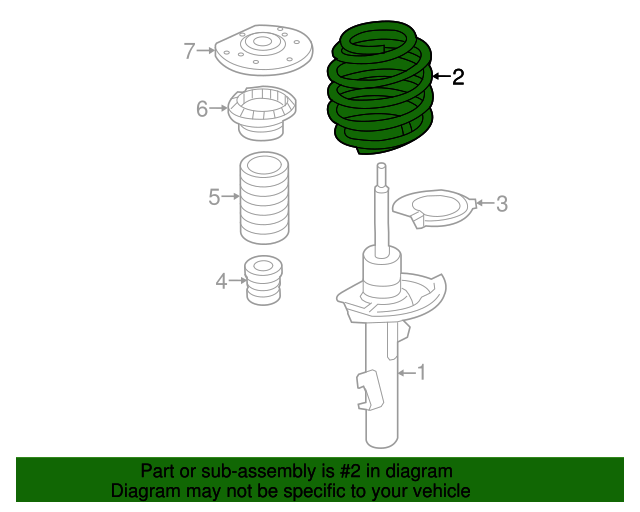 7
2
6
5
3
4
1

Part or sub-assembly is #2 in diagram
Diagram may not be specific to your vehicle