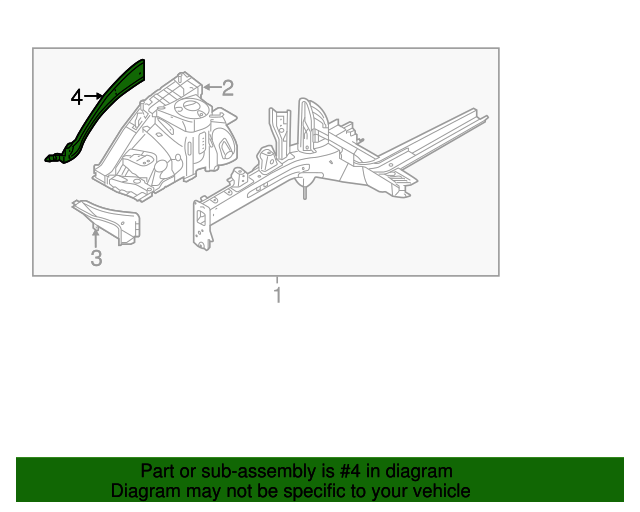 4
2
3
1
Part or sub-assembly is #4 in diagram
Diagram may not be specific to your vehicle