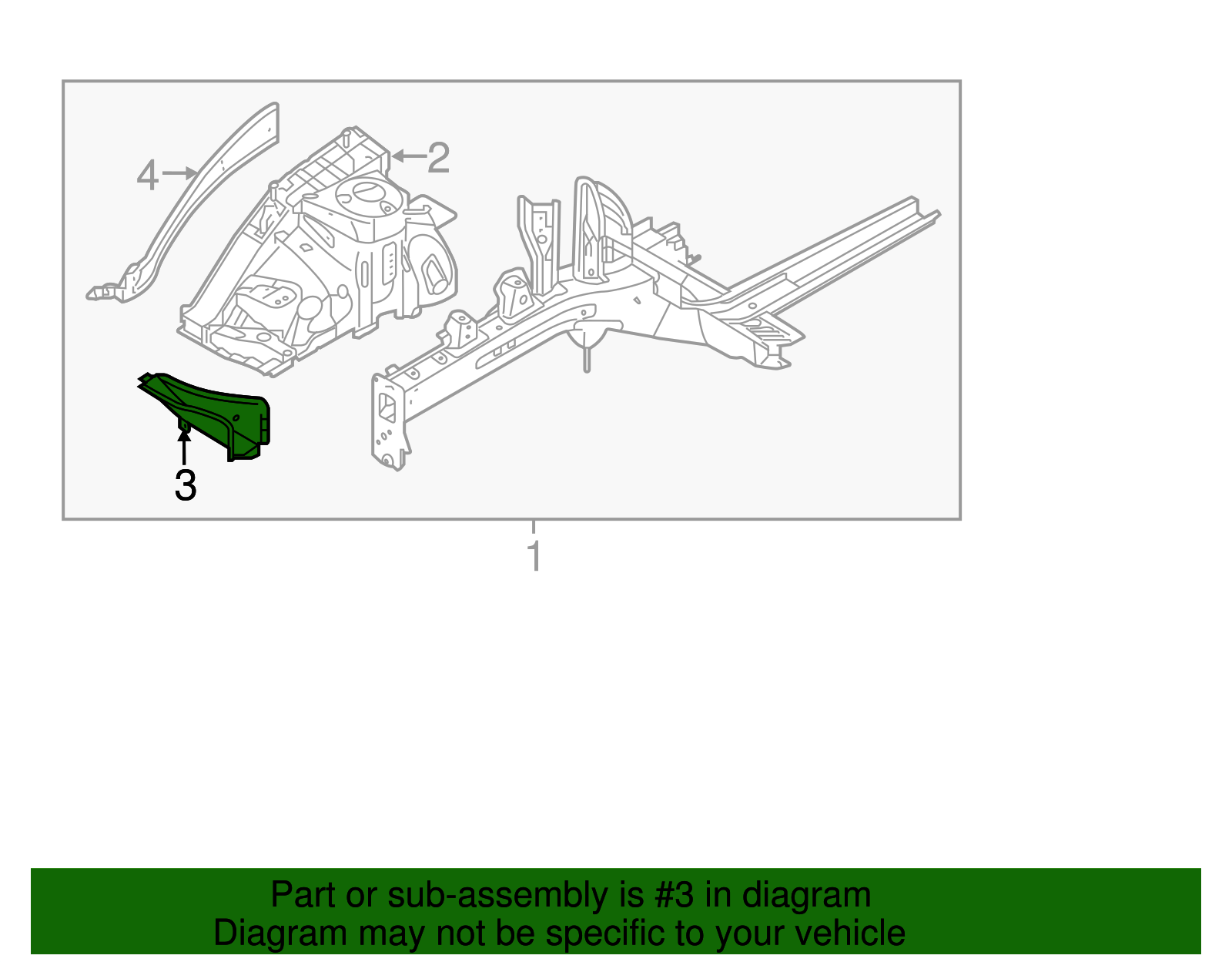 4
2
3
1

Part or sub-assembly is #3 in diagram
Diagram may not be specific to your vehicle