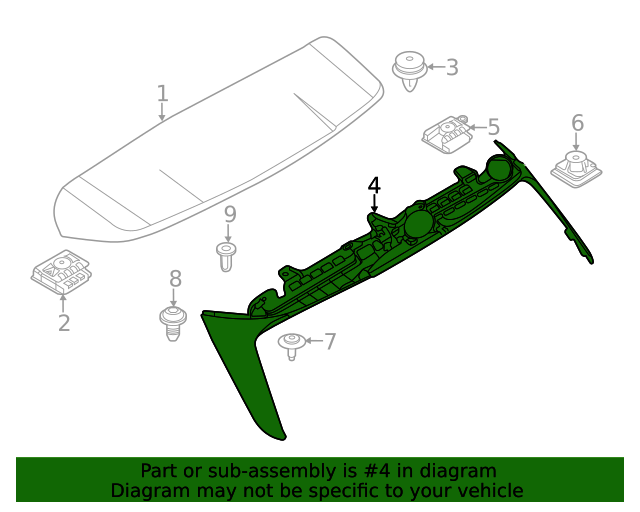 1
3
5
6
4
9
2
8
7

Part or sub-assembly is #4 in diagram
Diagram may not be specific to your vehicle