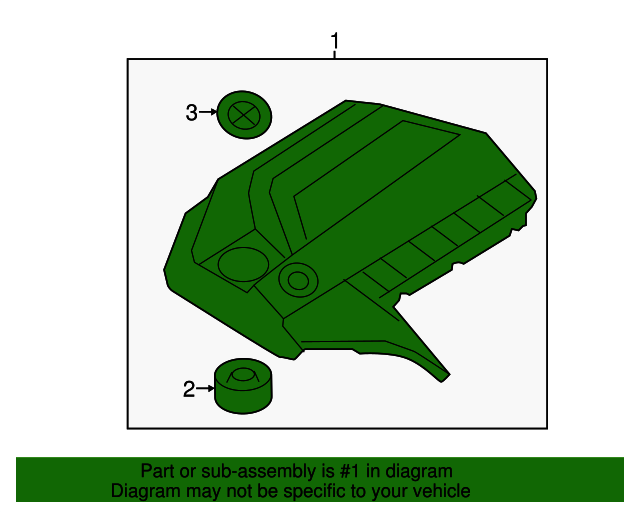 1

3

2

Part or sub-assembly is #1 in diagram
Diagram may not be specific to your vehicle