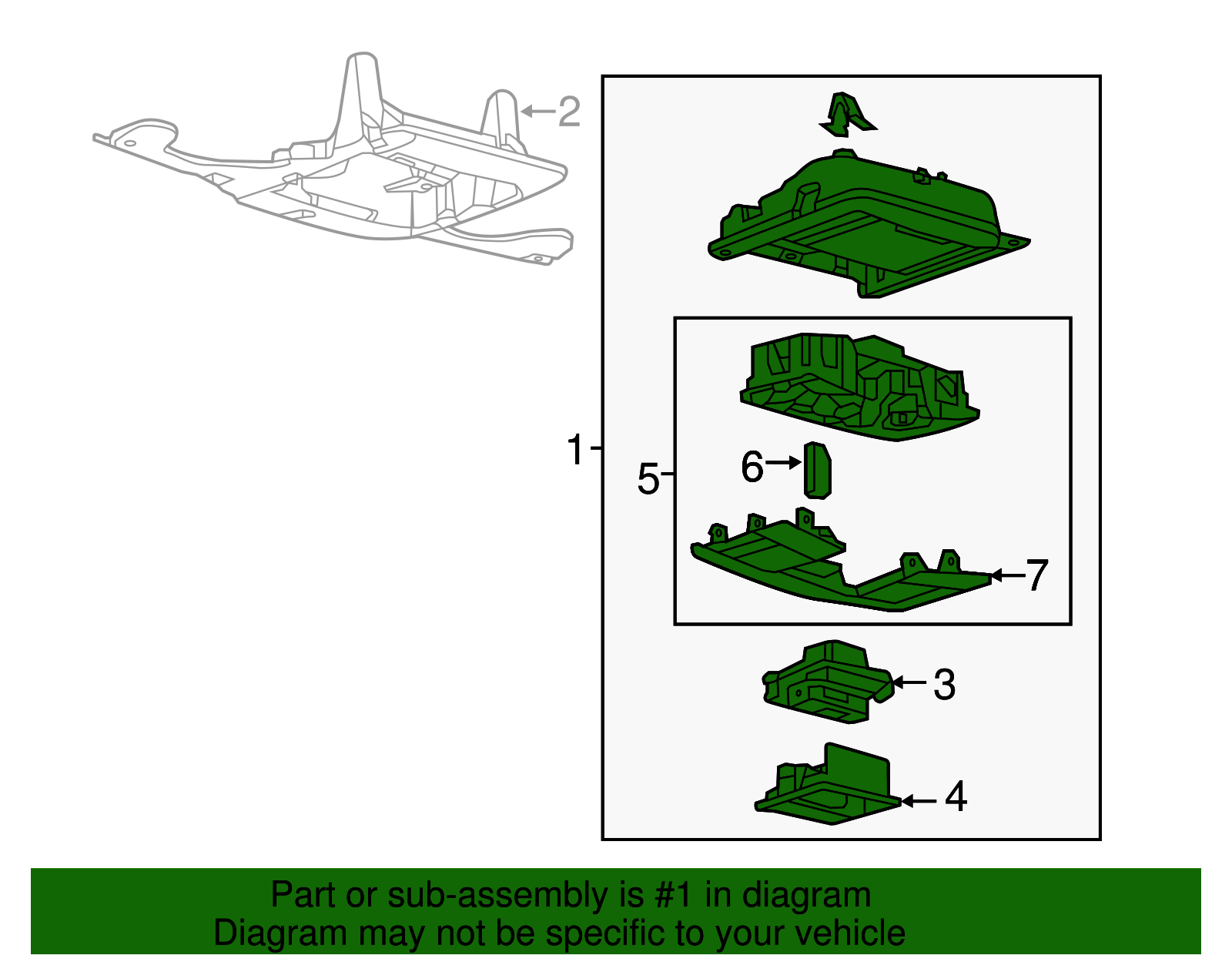 2

1

5

6

7

3

4

Part or sub-assembly is #1 in diagram
Diagram may not be specific to your vehicle