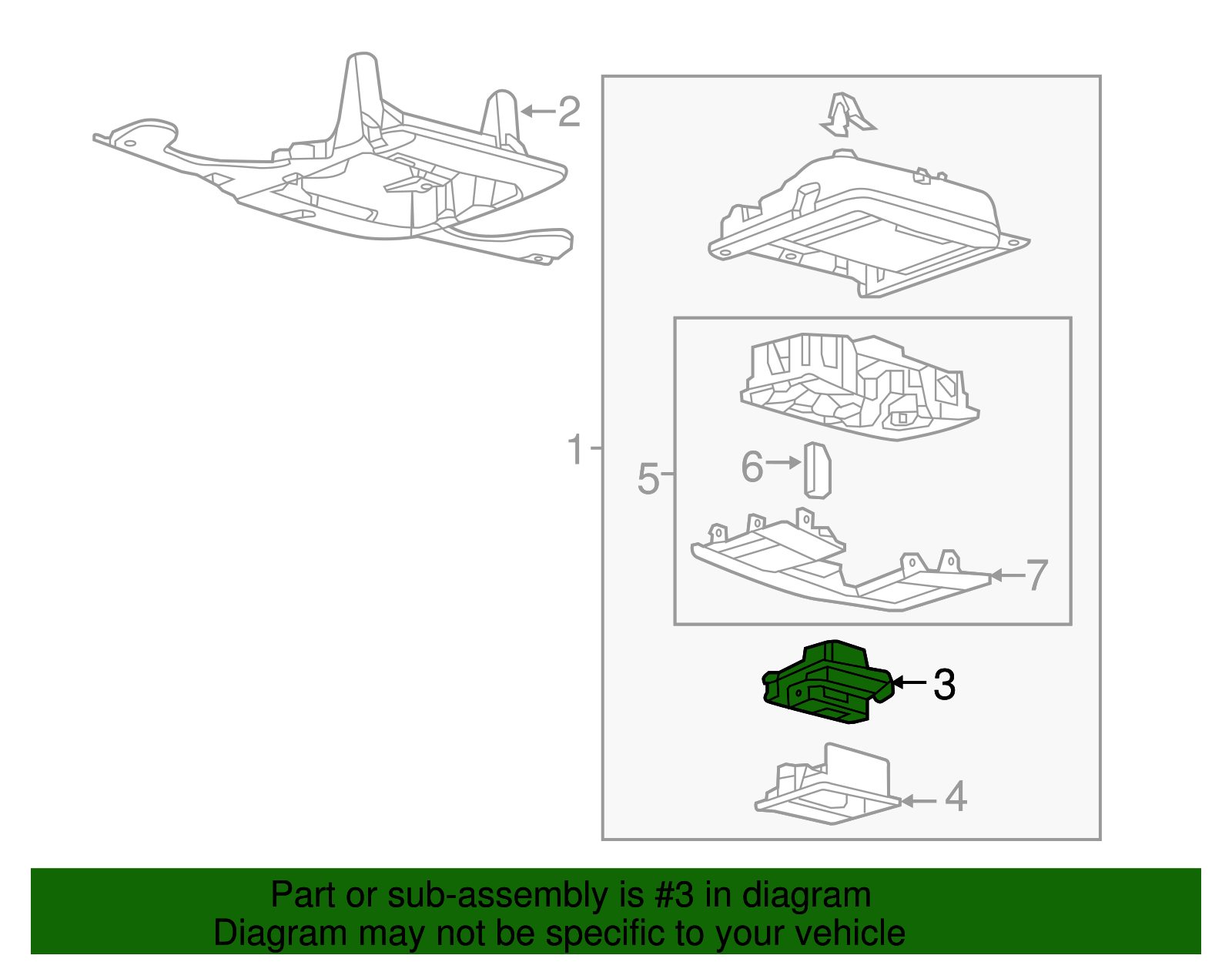 2
1
5
6
7
3
4

Part or sub-assembly is #3 in diagram
Diagram may not be specific to your vehicle