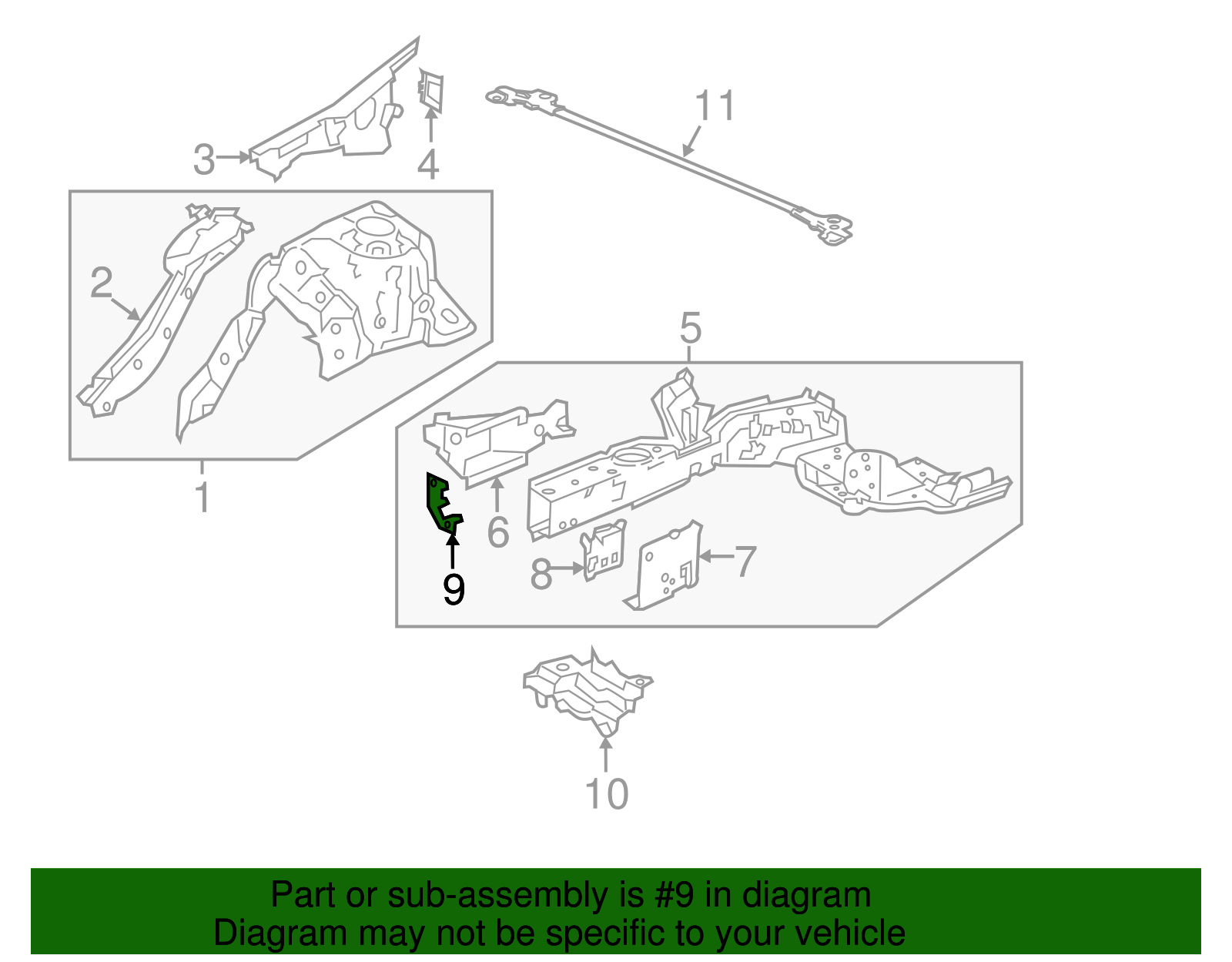 3
4
11
2
1
5
6
9
8
7
10

Part or sub-assembly is #9 in diagram
Diagram may not be specific to your vehicle