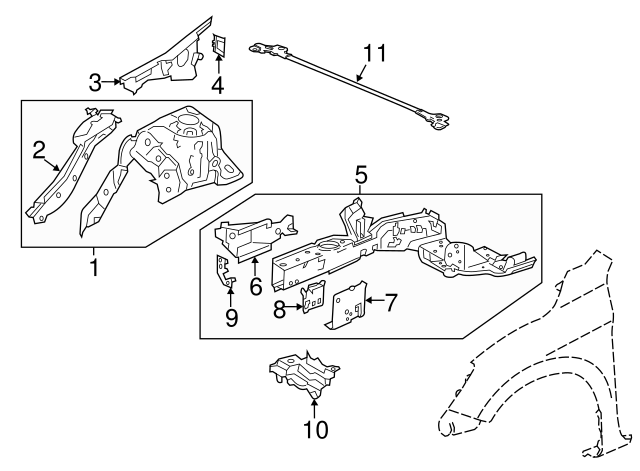 3
4
11
2
1
5
6
9
8
7
10