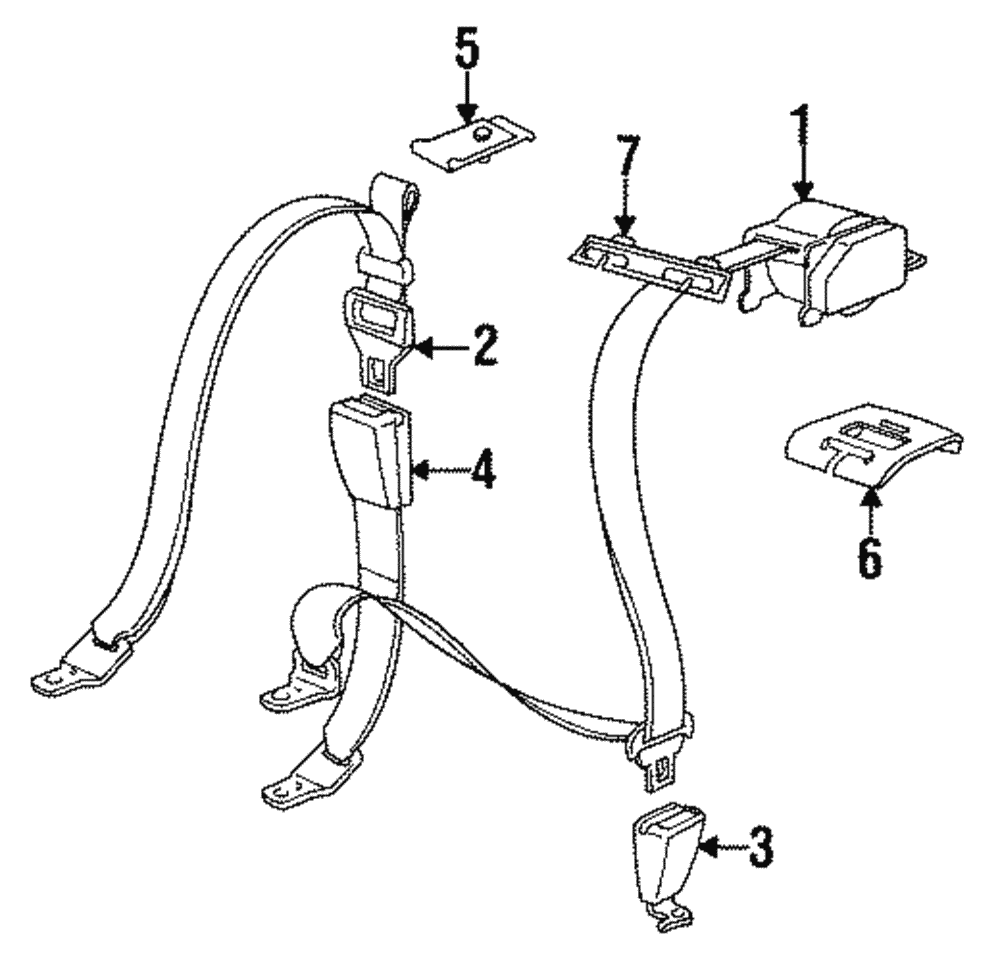 5
7
1
2
4
6
3