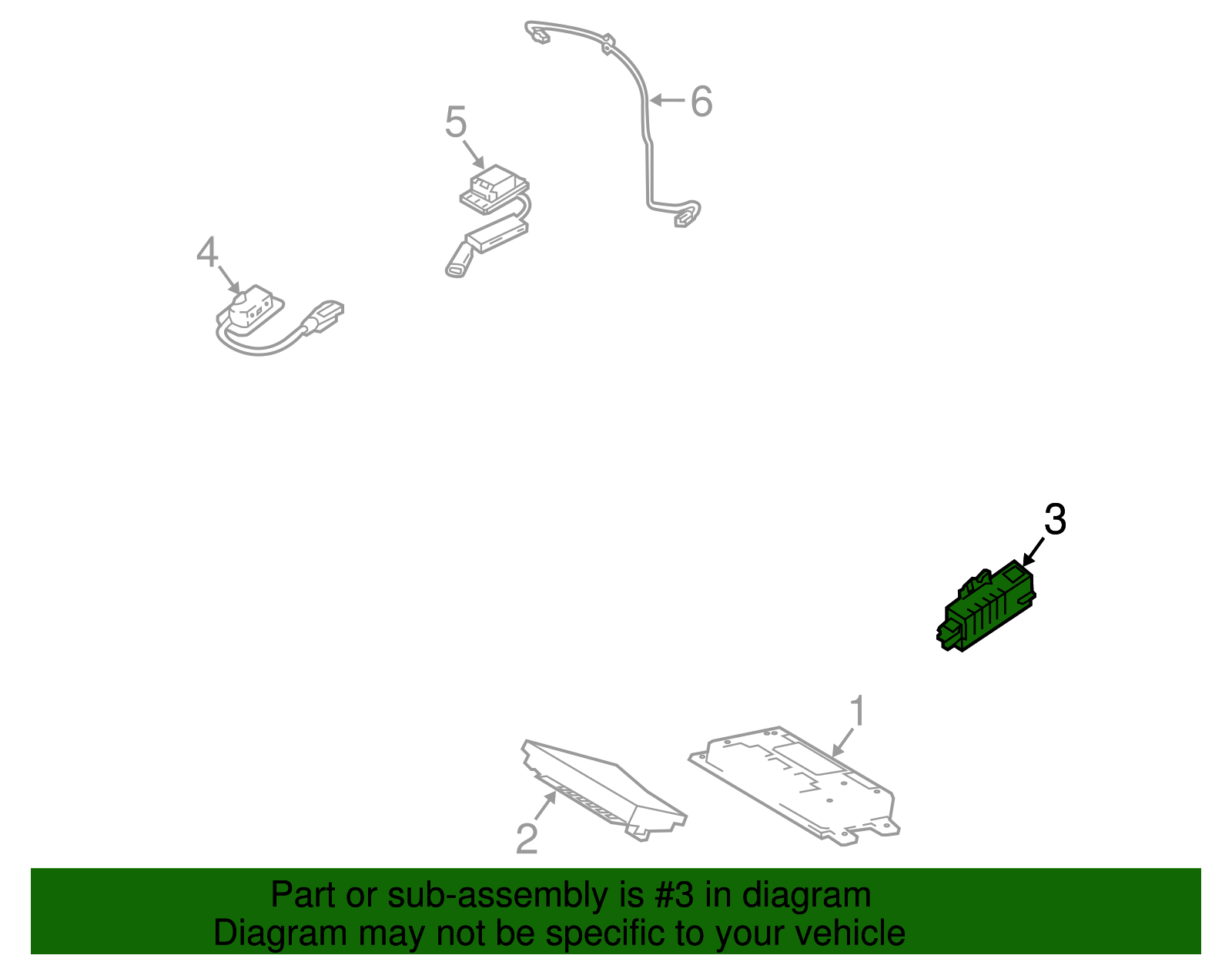 6
5
4
3
1
2

Part or sub-assembly is #3 in diagram
Diagram may not be specific to your vehicle