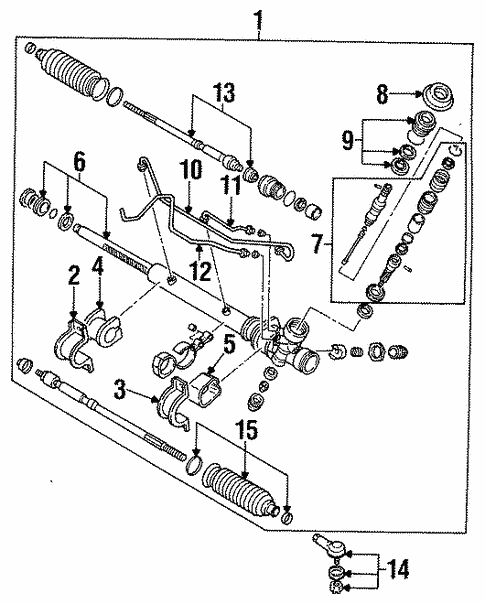 1
13
8
9
6
10
11
7
12
2
4
5
3
15
14