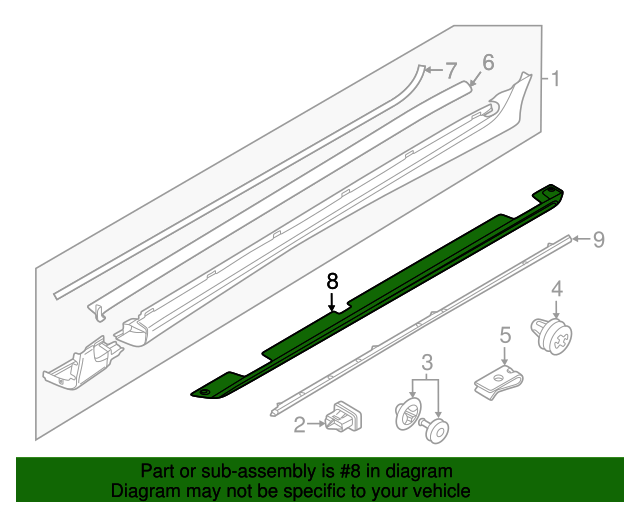 7
6
1
9
8
4
5
3
2

Part or sub-assembly is #8 in diagram
Diagram may not be specific to your vehicle