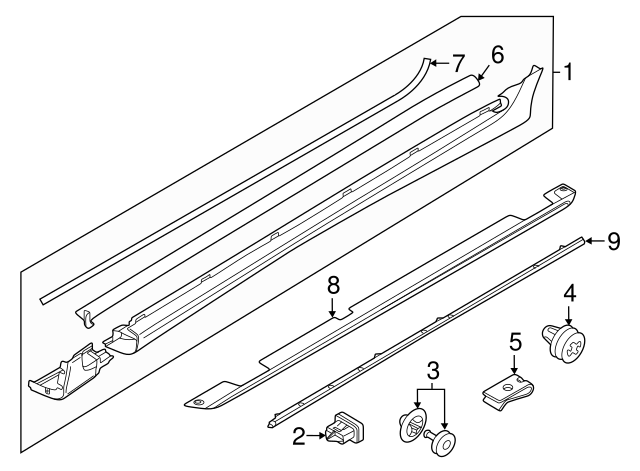 7
6
1
9
8
4
5
3
2