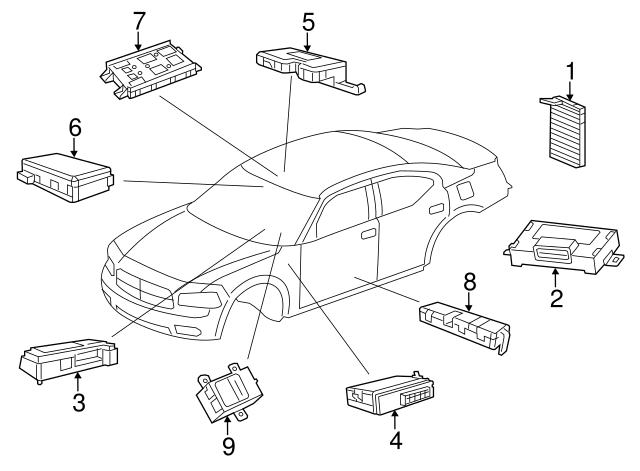 7
5
1
6
2
8
3
9
4