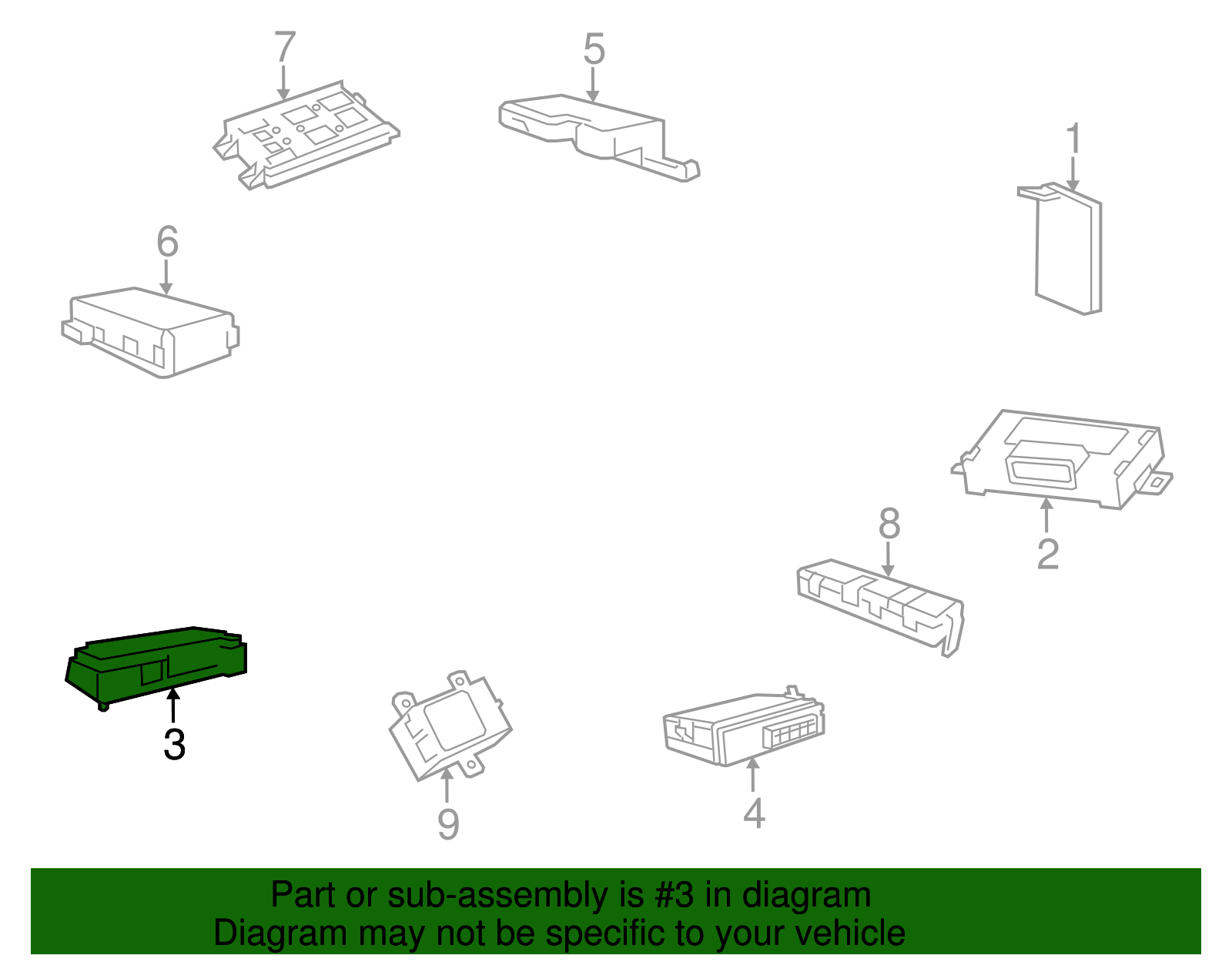 7
5
1
6
2
8
3
9
4

Part or sub-assembly is #3 in diagram
Diagram may not be specific to your vehicle