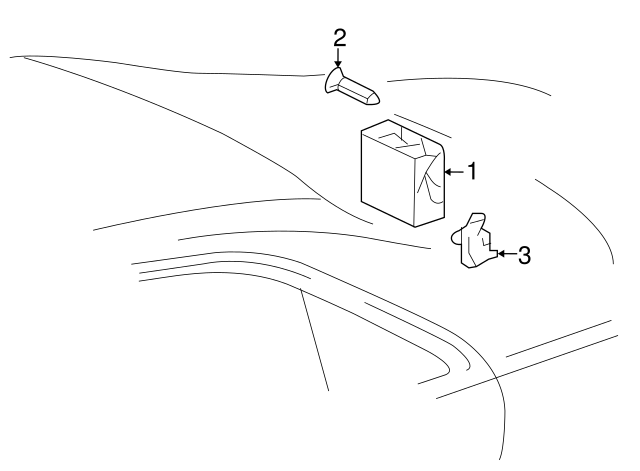 2
1
3