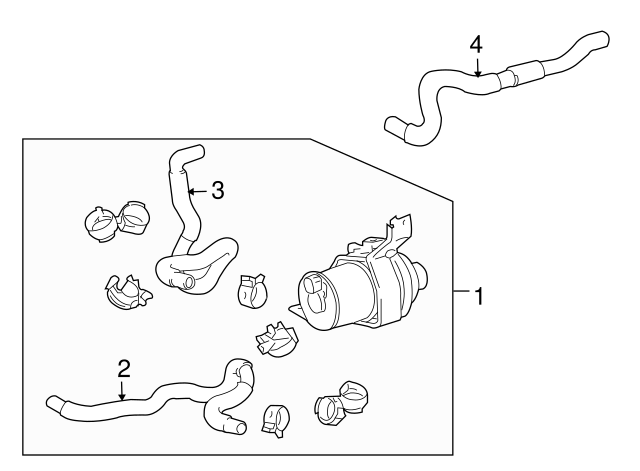 4
3
1
2