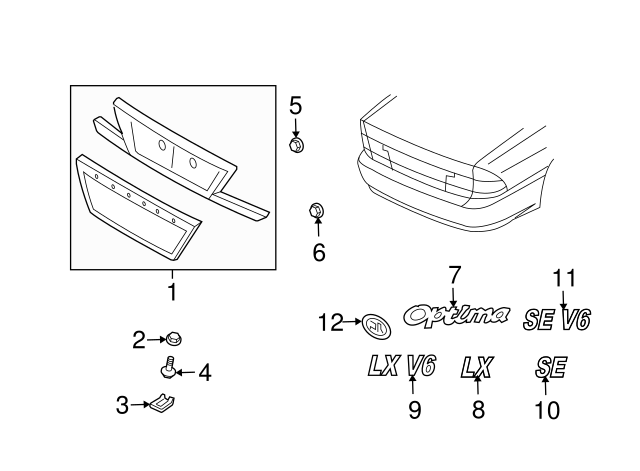 5
6
1
2
4
3
7
11
12
Optima
SE V6
LX V6
LX
SE
9
8
10