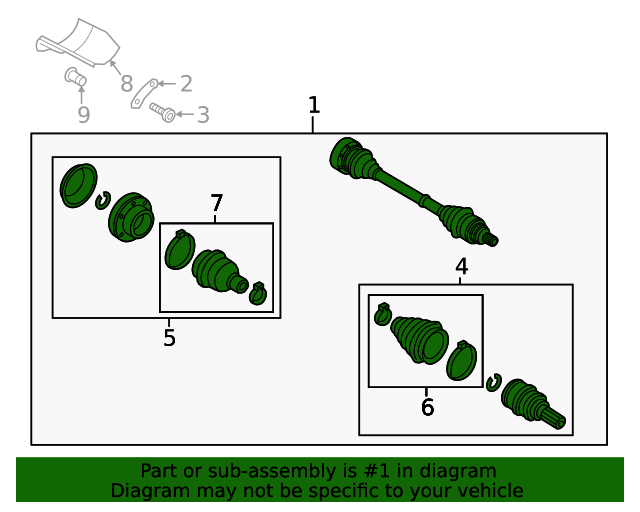 8
2
9
3
1
7
4
5
6
Part or sub-assembly is #1 in diagram
Diagram may not be specific to your vehicle