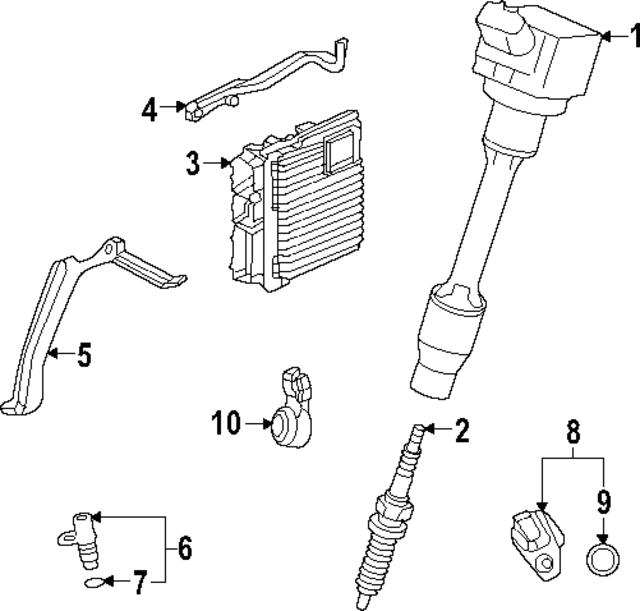 1
4
3
5
10
2
8
9
6
7