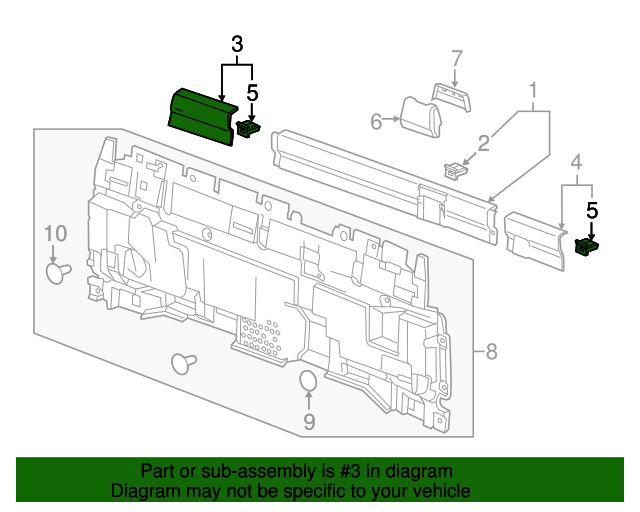 3
5
7
1
6
2
4
5
10
8
9

Part or sub-assembly is #3 in diagram
Diagram may not be specific to your vehicle