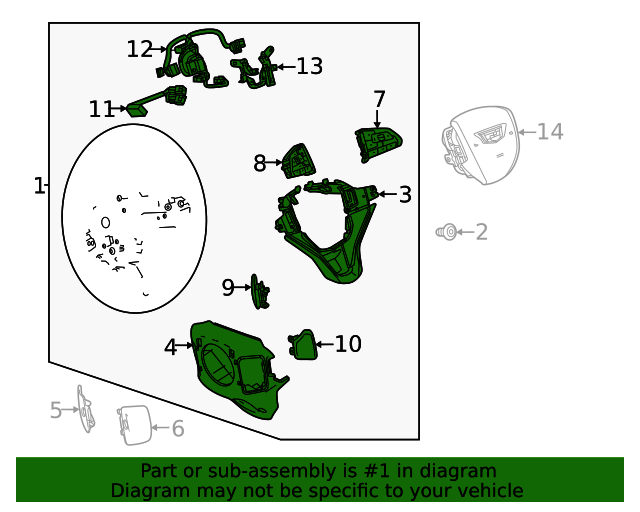 12
13
11
7
14
8
1
3
2
9
4
10
5
6

Part or sub-assembly is #1 in diagram
Diagram may not be specific to your vehicle