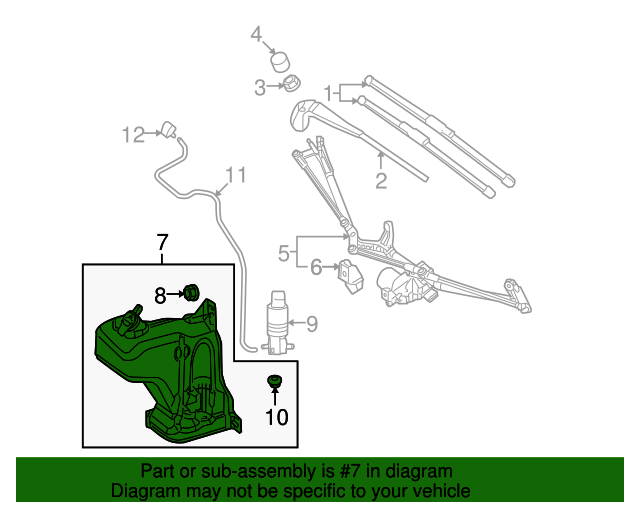 4
3
1
12
2
11
7
5
6
8
9
10

Part or sub-assembly is #7 in diagram
Diagram may not be specific to your vehicle