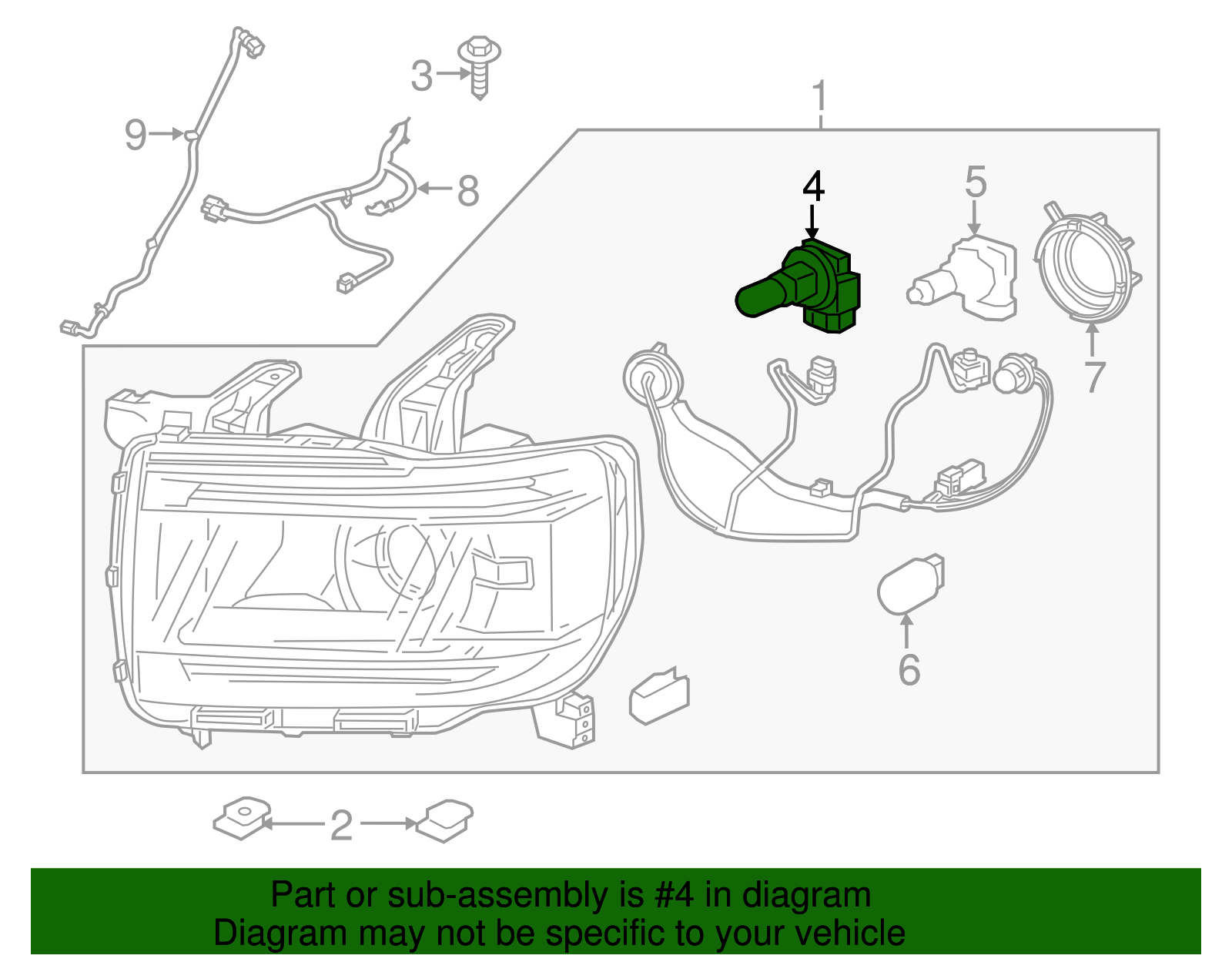 3
9
8
1
4
5
7
6
2

Part or sub-assembly is #4 in diagram
Diagram may not be specific to your vehicle