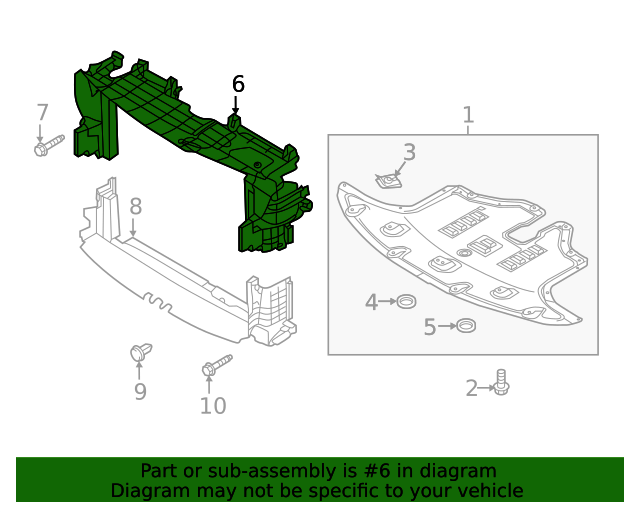 6
7
1
3
8
4
5
9
10
2

Part or sub-assembly is #6 in diagram
Diagram may not be specific to your vehicle