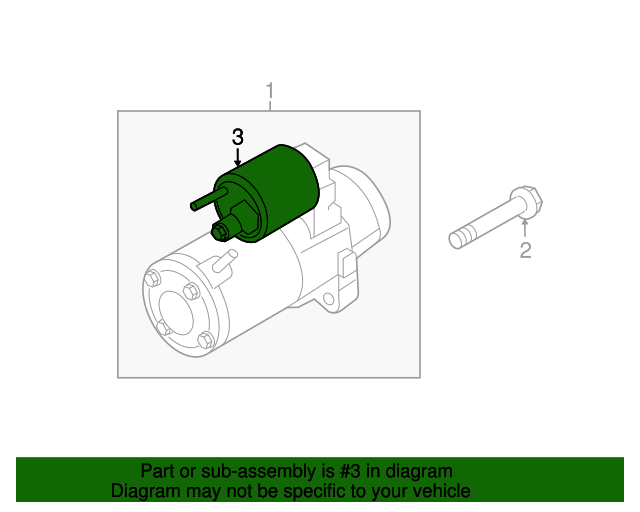 1
3
2
Part or sub-assembly is #3 in diagram
Diagram may not be specific to your vehicle