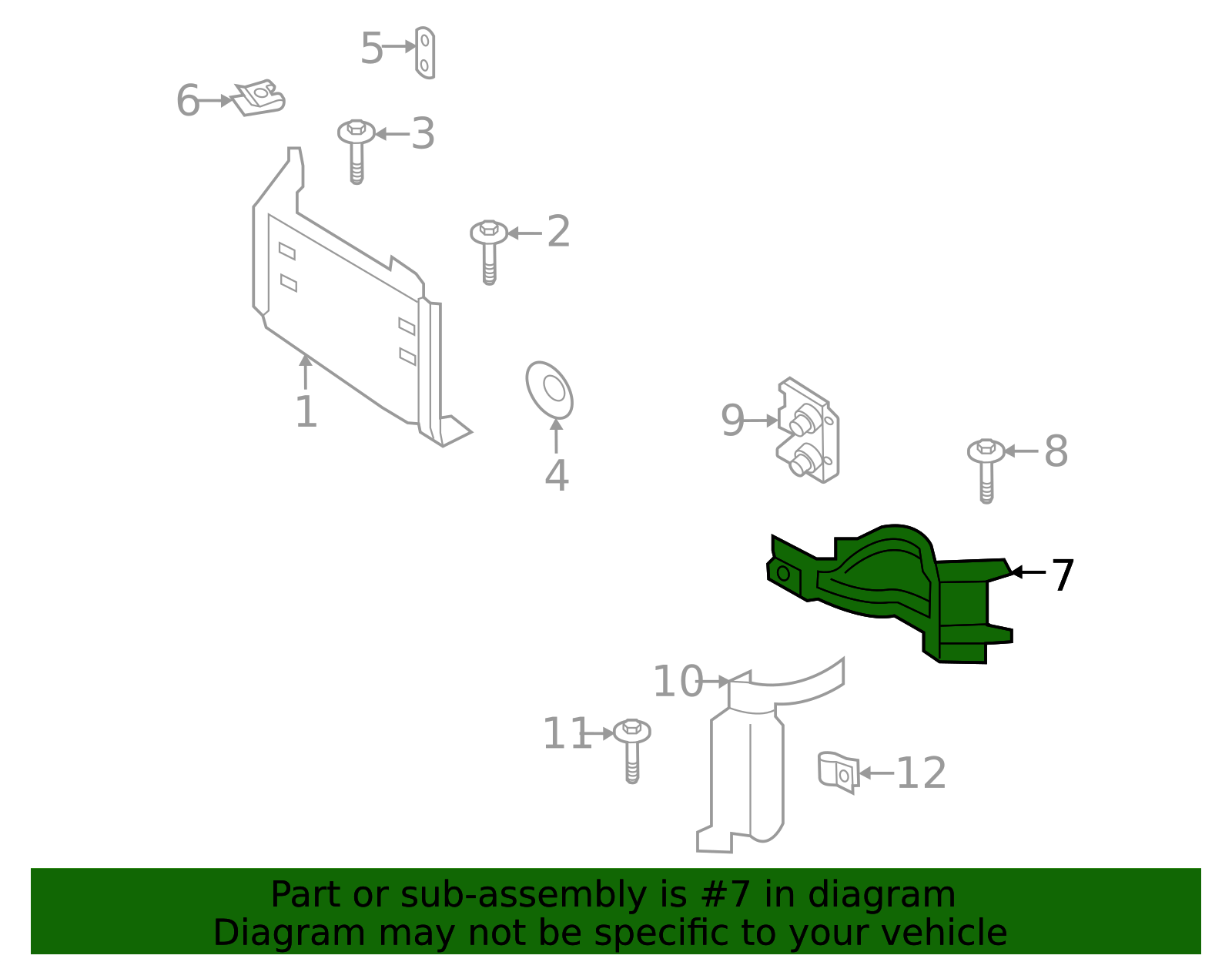 5
6
3
2
1
4
9
8
7
10
11
12

Part or sub-assembly is #7 in diagram
Diagram may not be specific to your vehicle