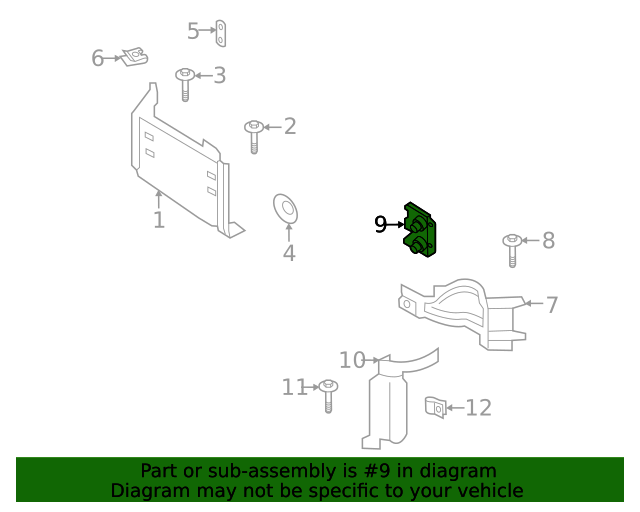 5
6
3
2
1
4
9
8
7
10
11
12

Part or sub-assembly is #9 in diagram
Diagram may not be specific to your vehicle