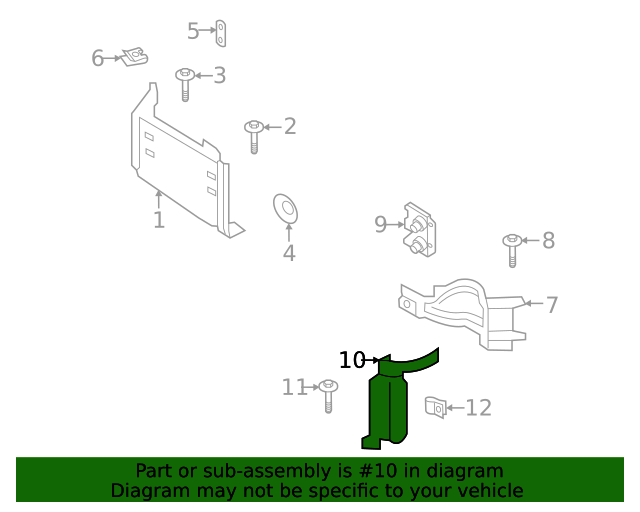 5
6
3
2
1
4
9
8
7
10
11
12

Part or sub-assembly is #10 in diagram
Diagram may not be specific to your vehicle